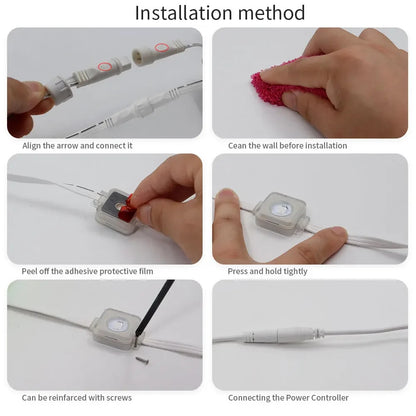 Installation method

Align the arrow and connect it

Cean the wall before installation

Peel off the adhesive protective film

Press and hold tightly

Can be reinfarced with screws

Connecting the Power Controller